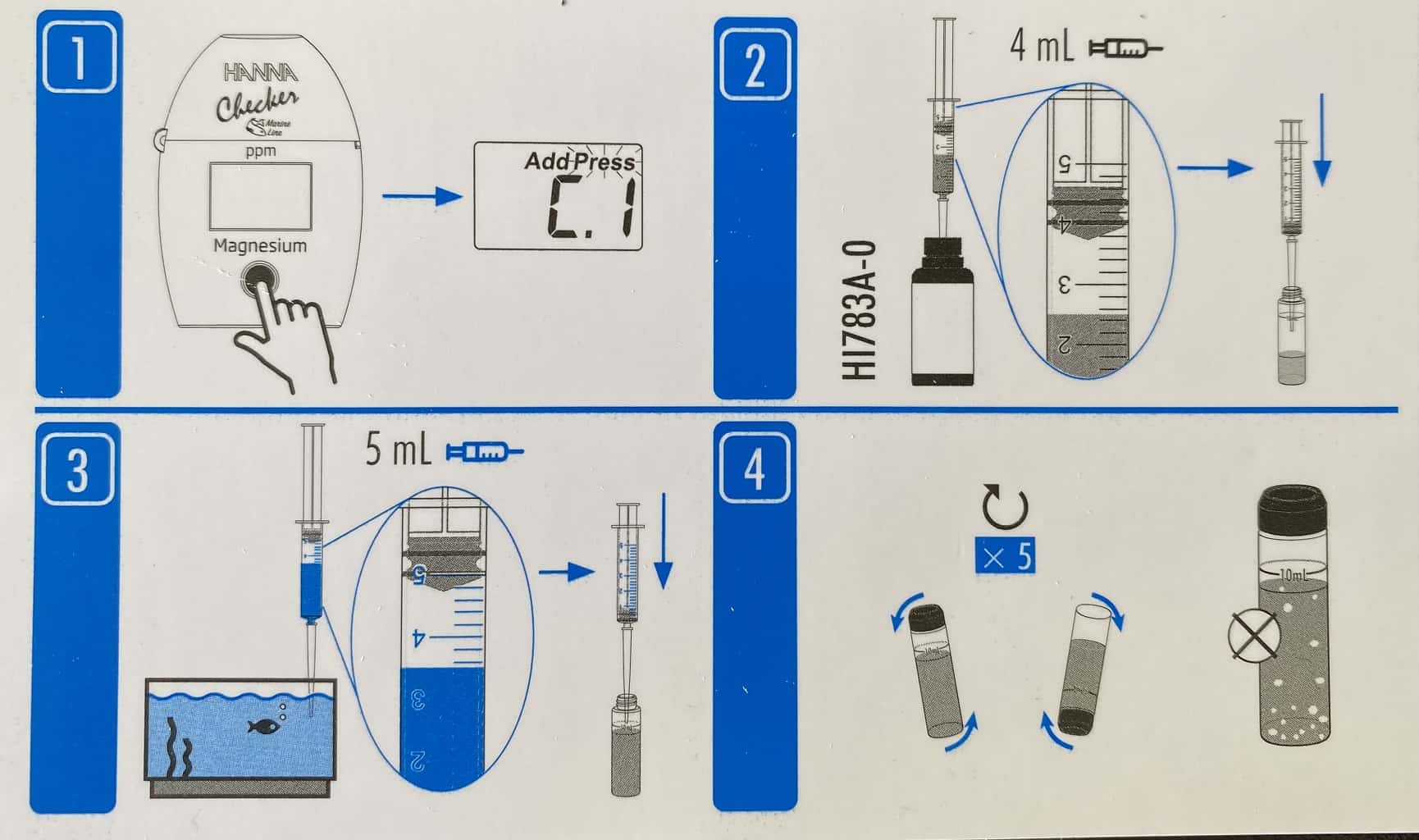 1

HANNA
Checker
Marine Line
ppm
Magnesium

Add Press
C.1

2

4 mL

HI783A-0

5
4
3
2

3

5 mL

5
4
3
2

4

× 5

10mL