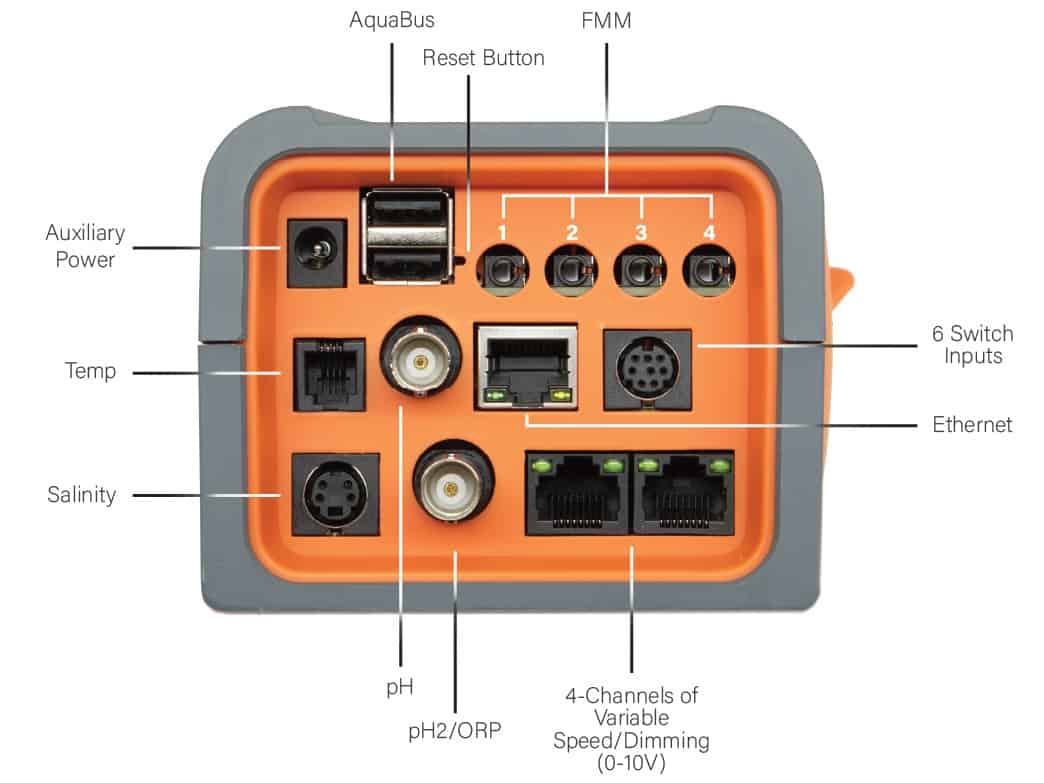 AquaBus

Reset Button

FMM

1 2 3 4

Auxiliary Power

Temp

Salinity

6 Switch Inputs

Ethernet

pH

pH2/ORP

4-Channels of Variable Speed/Dimming (0-10V)