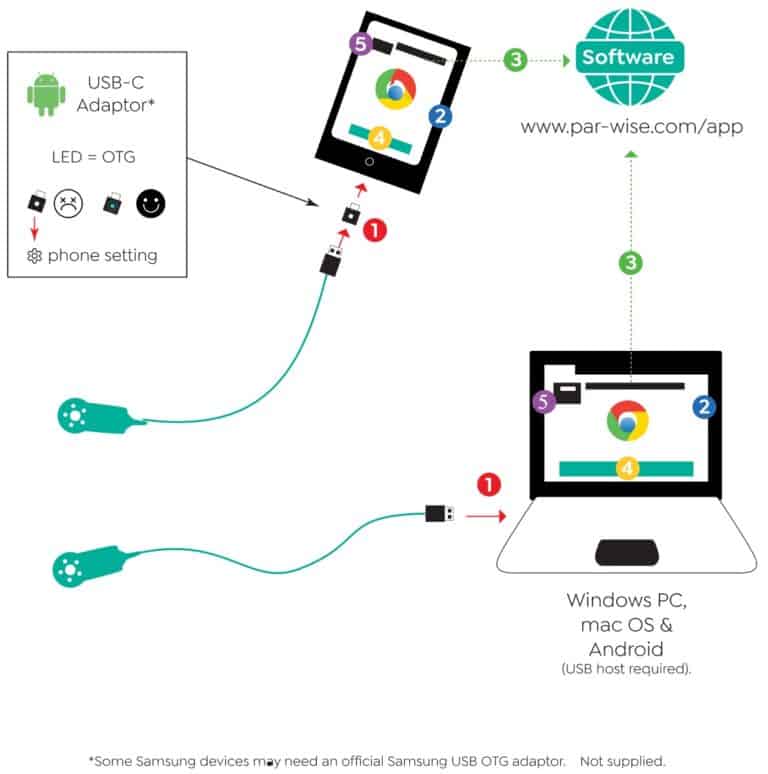 USB-C Adaptor*

LED = OTG

phone setting

5

2

4

1

3

Software

www.par-wise.com/app

3

5

2

4

1

Windows PC, mac OS & Android
(USB host required).

*Some Samsung devices may need an official Samsung USB OTG adaptor. Not supplied.